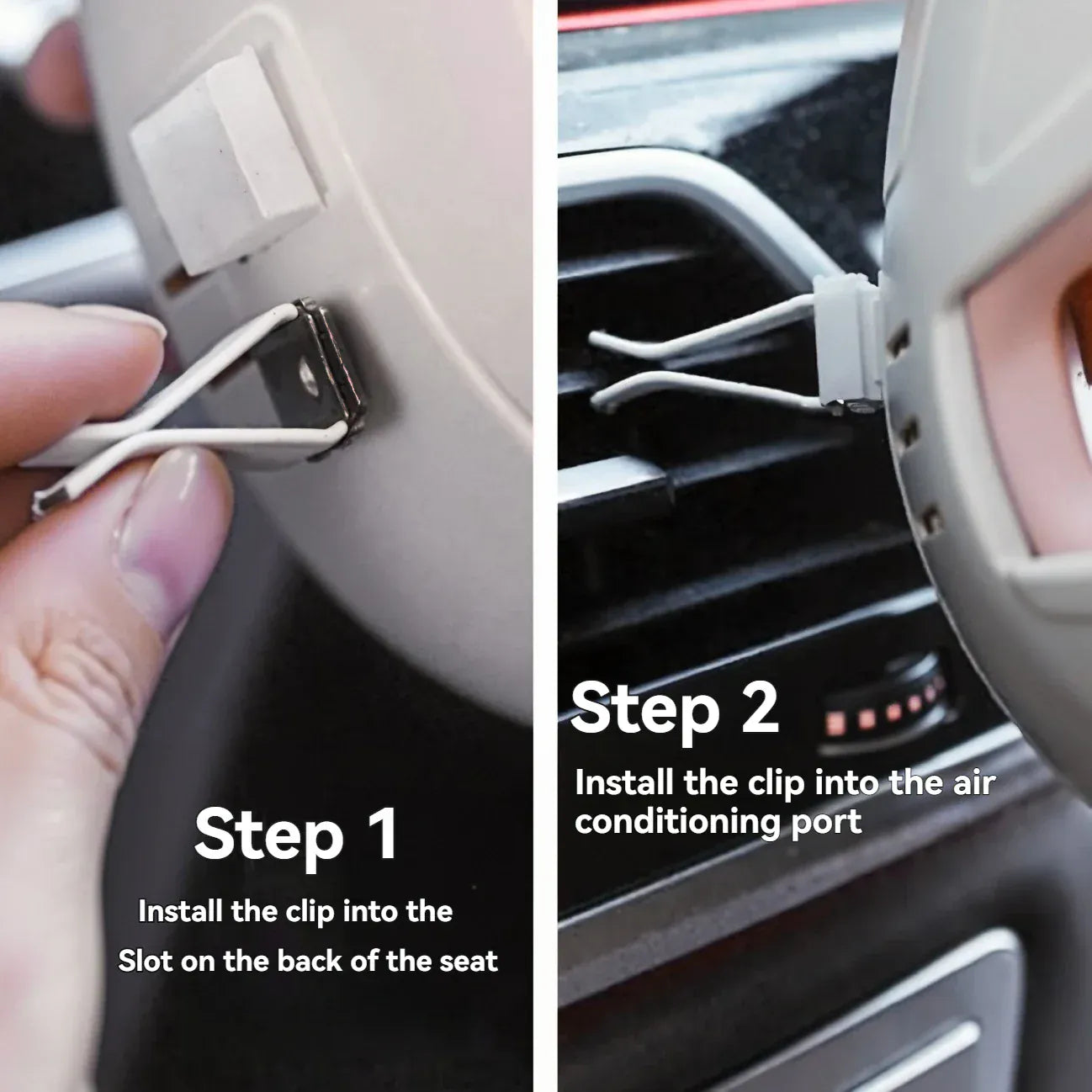 Step 1
Install the clip into the Slot on the back of the seat

Step 2
Install the clip into the air conditioning port